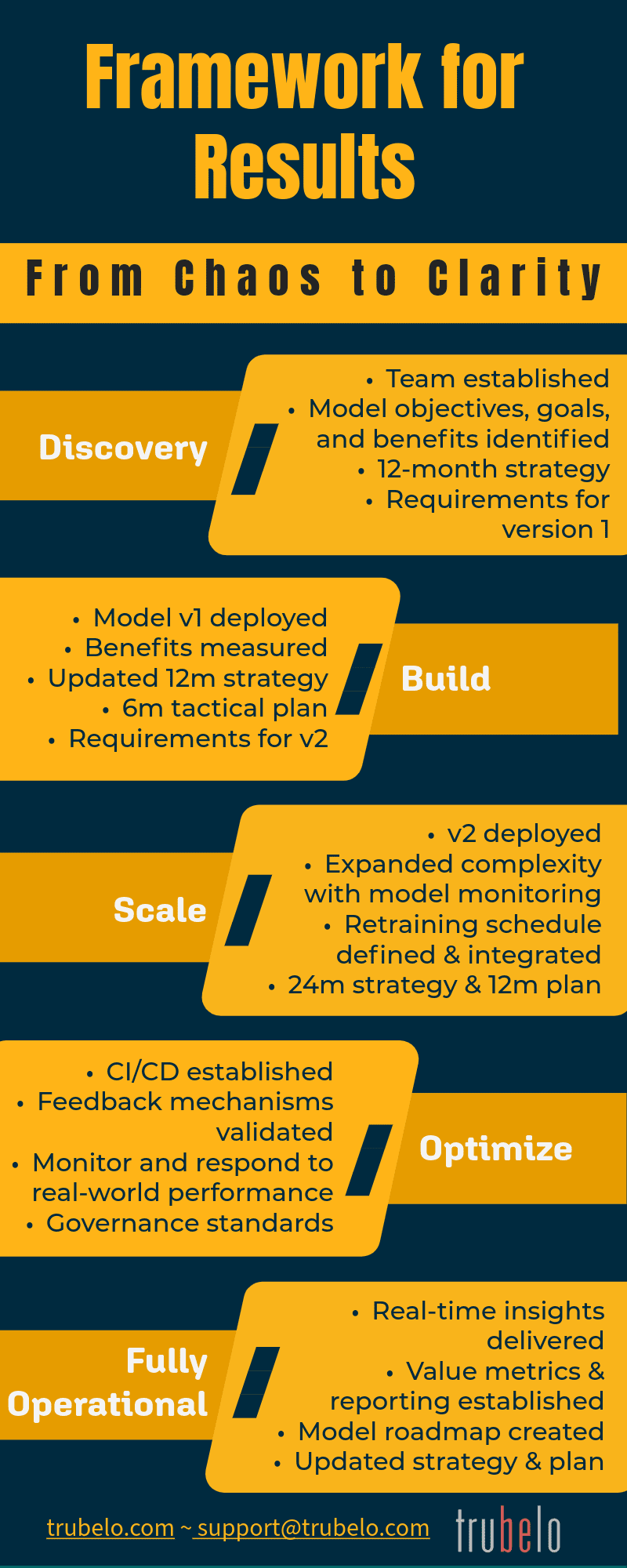 Framework for Results

From Chaos to Clarity

Discovery

• Team established
• Model objectives, goals, and benefits identified
• 12-month strategy
• Requirements for version 1

• Model v1 deployed
• Benefits measured
• Updated 12m strategy
• 6m tactical plan
• Requirements for v2

Build

Scale

• v2 deployed
• Expanded complexity with model monitoring
• Retraining schedule defined & integrated
• 24m strategy & 12m plan

• CI/CD established
• Feedback mechanisms validated
• Monitor and respond to real-world performance
• Governance standards

Optimize

Fully Operational

• Real-time insights delivered
• Value metrics & reporting established
• Model roadmap created
• Updated strategy & plan

trubelo.com ~ support@trubelo.com

trubelo